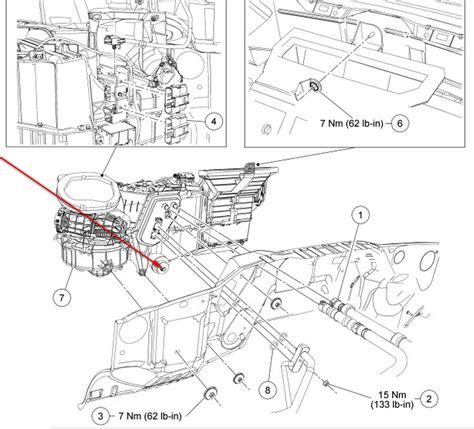 4

7 Nm (62 lb-in) 6

1

7

8

15 Nm (133 lb-in) 2

3 7 Nm (62 lb-in)